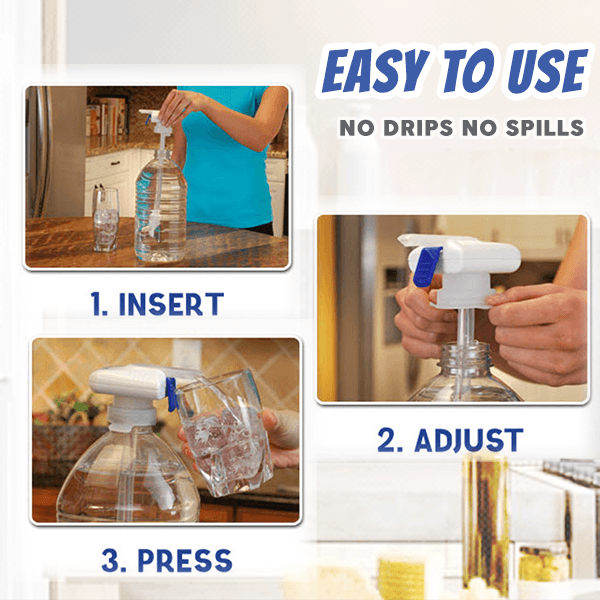 EASY TO USE

NO DRIPS NO SPILLS

1. INSERT

2. ADJUST

3. PRESS