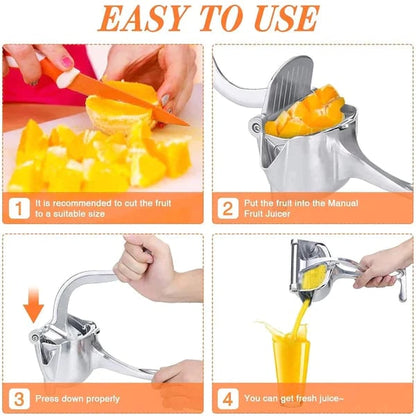 EASY TO USE

1 It is recommended to cut the fruit to a suitable size

2 Put the fruit into the Manual Fruit Juicer

3 Press down properly

4 You can get fresh juice~