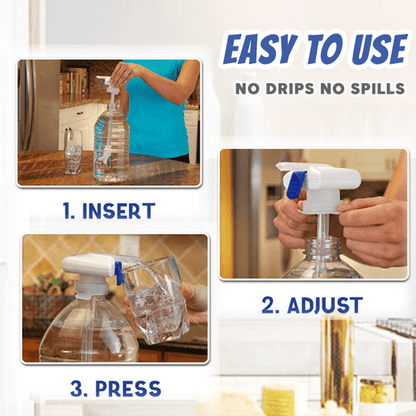 EASY TO USE

NO DRIPS NO SPILLS

1. INSERT

2. ADJUST

3. PRESS